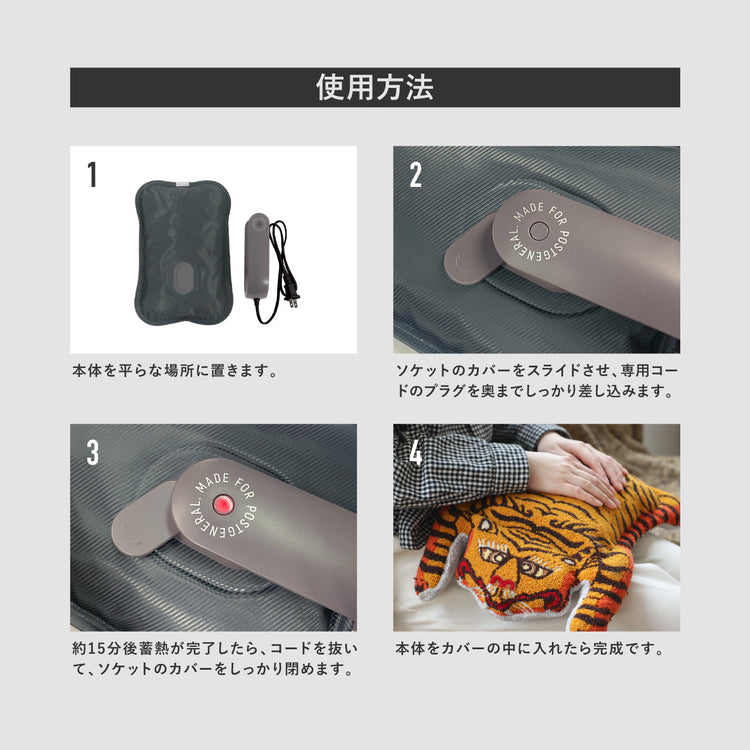 使用方法

1

本体を平らな場所に置きます。

2

MADE FOR POSTGENERAL.

ソケットのカバーをスライドさせ、専用コードのプラグを奥までしっかり差し込みます。

3

MADE FOR POSTGENERAL.

約15分後蓄熱が完了したら、コードを抜いて、ソケットのカバーをしっかり閉めます。

4

本体をカバーの中に入れたら完成です。