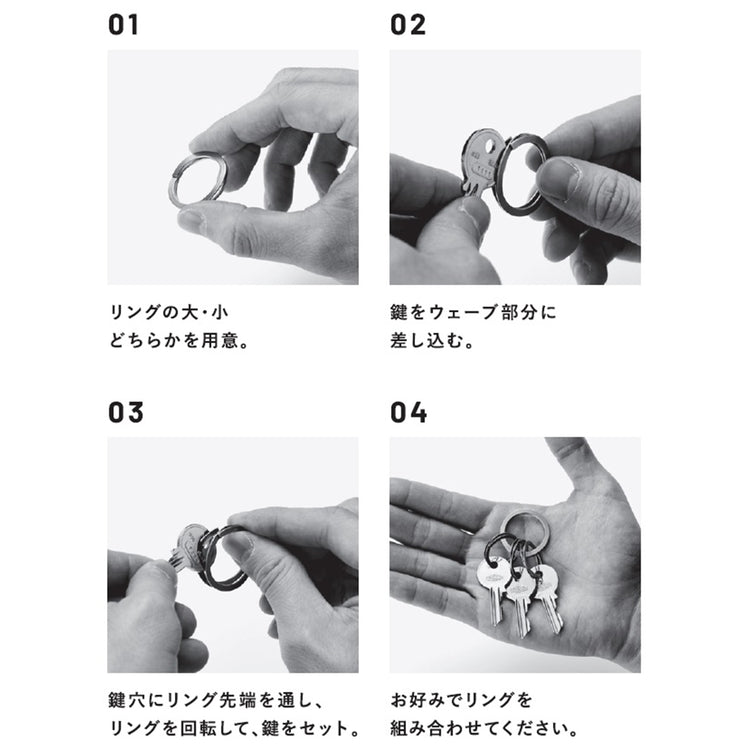 01

リングの大・小
どちらかを用意。

02

鍵をウェーブ部分に
差し込む。

03

鍵穴にリング先端を通し、
リングを回転して、鍵をセット。

04

お好みでリングを
組み合わせてください。