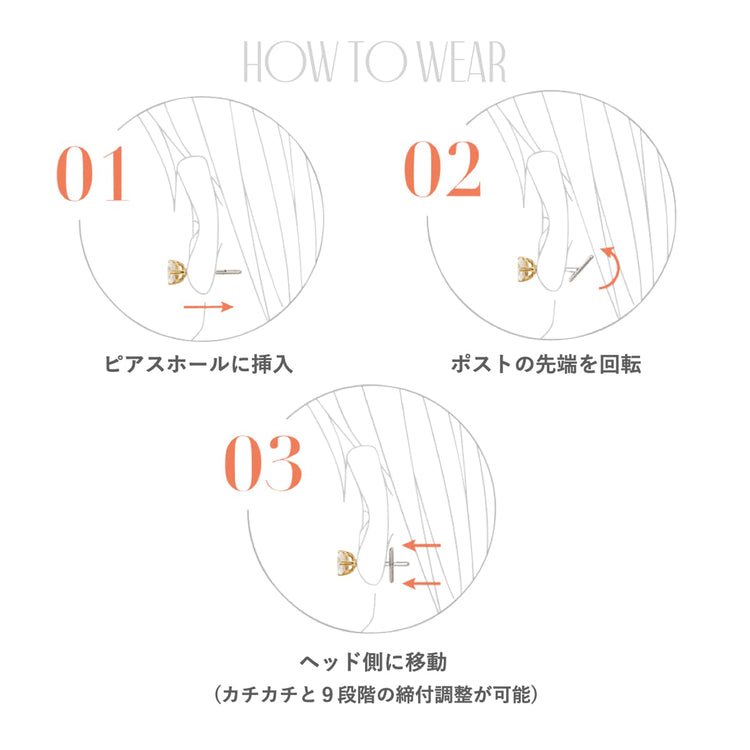 HOW TO WEAR

01

ピアスホールに挿入

02

ポストの先端を回転

03

ヘッド側に移動
(カチカチと９段階の締付調整が可能)