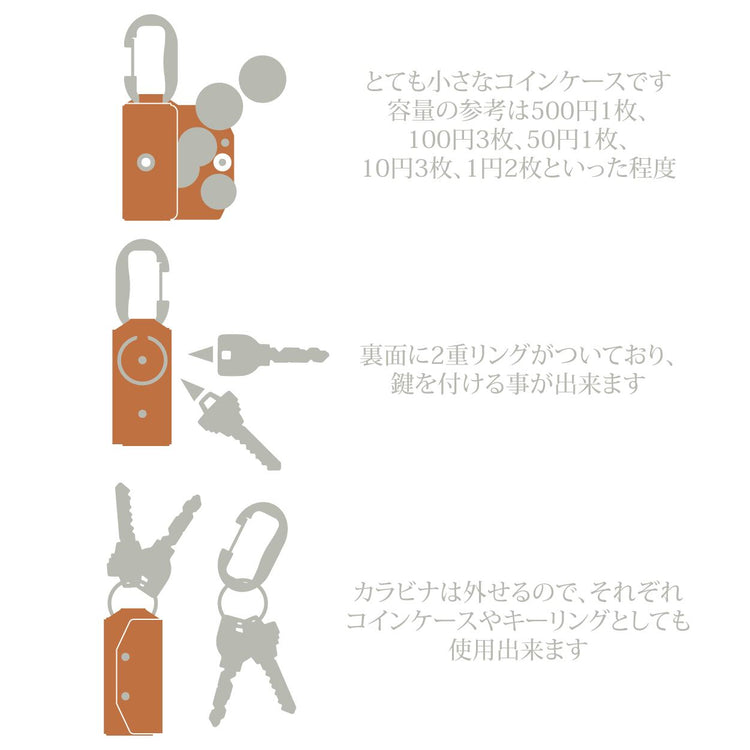 とても小さなコインケースです
容量の参考は500円1枚、
100円3枚、50円1枚、
10円3枚、1円2枚といった程度

裏面に2重リングがついており、
鍵を付ける事が出来ます

カラビナは外せるので、それぞれ
コインケースやキーリングとしても
使用出来ます